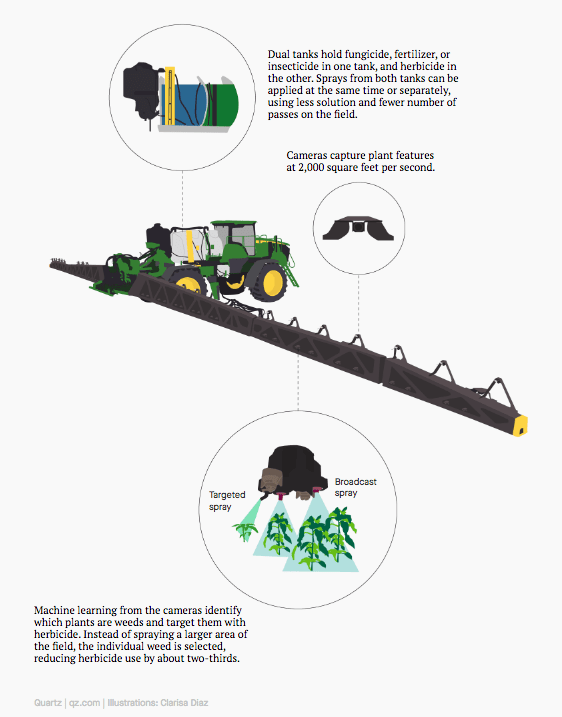 Dual tanks hold fungicide, fertilizer, or insecticide in one tank, and herbicide in the other. Sprays from both tanks can be applied at the same time or separately, using less solution and fewer number of passes on the field.

Cameras capture plant features at 2,000 square feet per second.

Targeted spray

Broadcast spray

Machine learning from the cameras identify which plants are weeds and target them with herbicide. Instead of spraying a larger area of the field, the individual weed is selected, reducing herbicide use by about two-thirds.

Quartz | qz.com | Illustrations: Clarisa Diaz