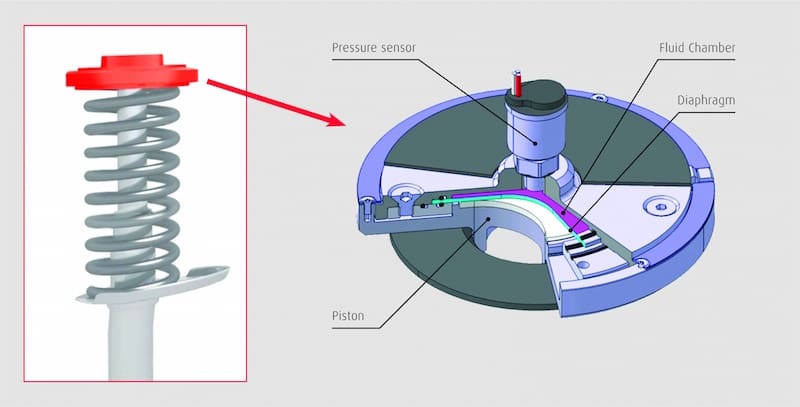 Pressure sensor

Fluid Chamber

Diaphragm

Piston