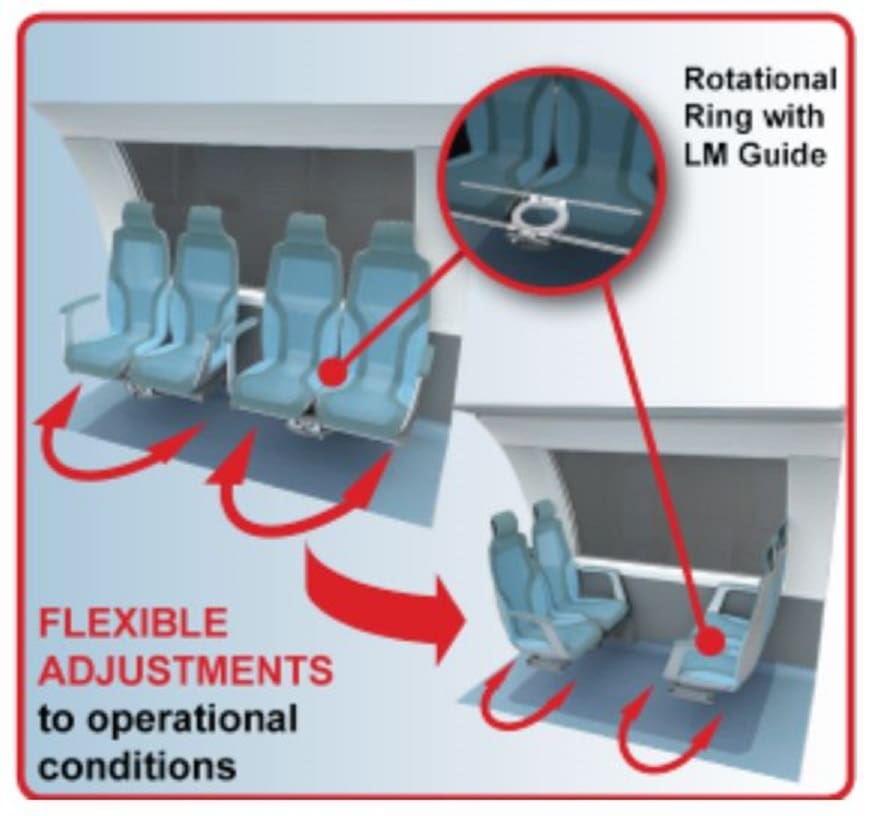 Rotational Ring with LM Guide

FLEXIBLE ADJUSTMENTS to operational conditions