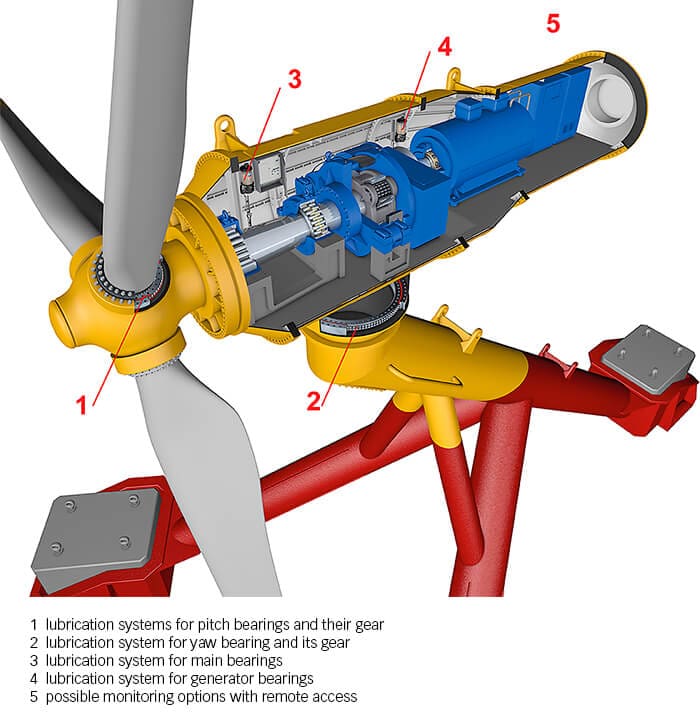 5

4

3

1

2

1 lubrication systems for pitch bearings and their gear
2 lubrication system for yaw bearing and its gear
3 lubrication system for main bearings
4 lubrication system for generator bearings
5 possible monitoring options with remote access